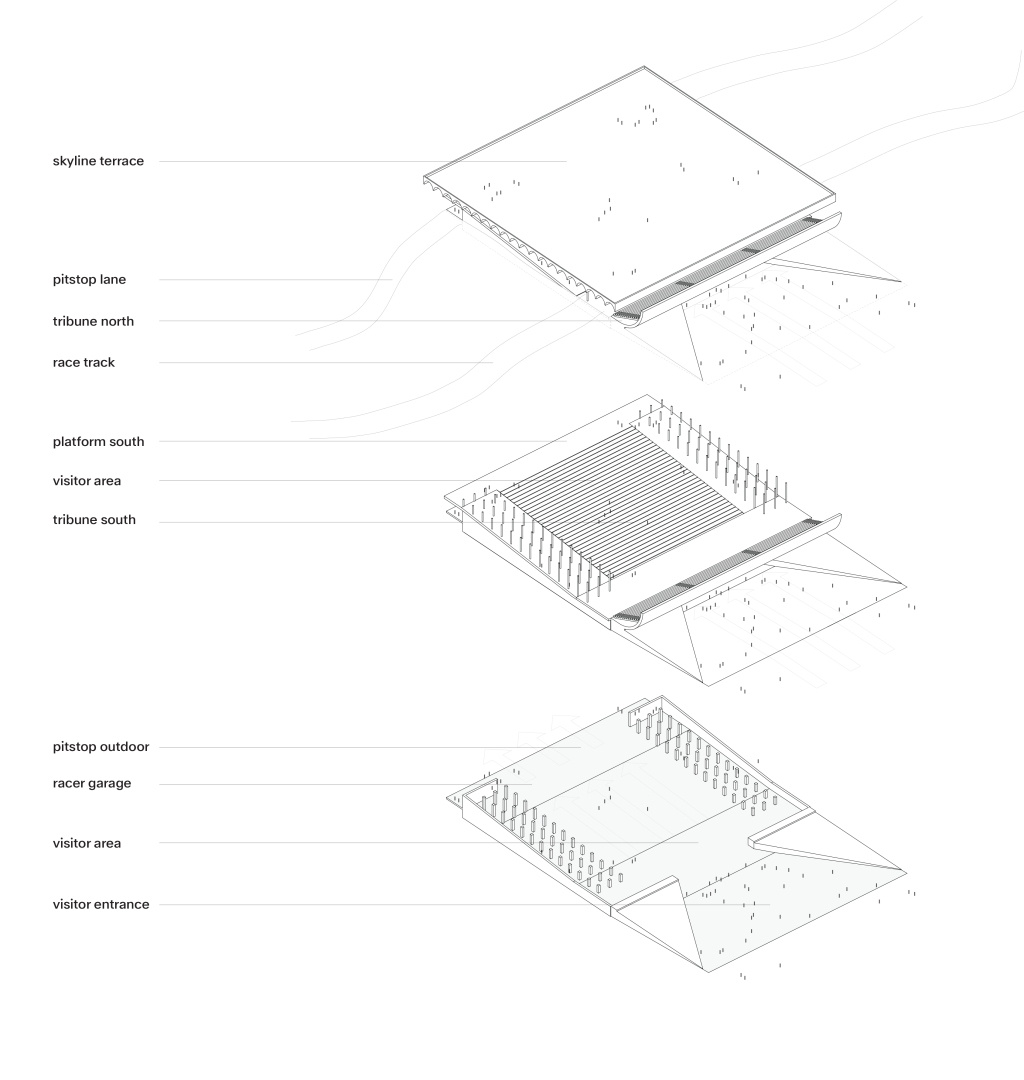 skyline terrace

pitstop lane

tribune north

race track

platform south

visitor area

tribune south

pitstop outdoor

racer garage

visitor area

visitor entrance